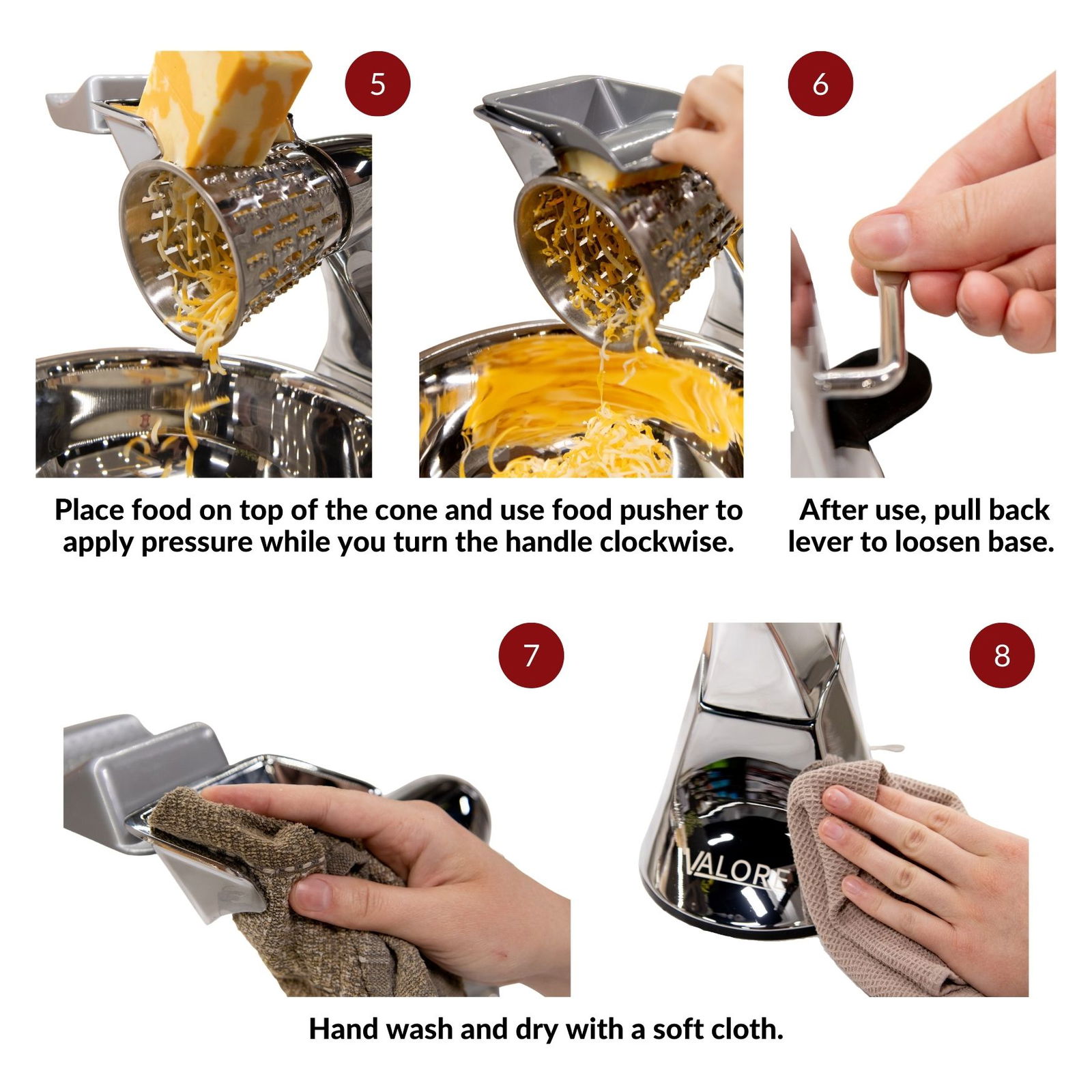 5

6

Place food on top of the cone and use food pusher to apply pressure while you turn the handle clockwise.

After use, pull back lever to loosen base.

7

8

VALORE

Hand wash and dry with a soft cloth.